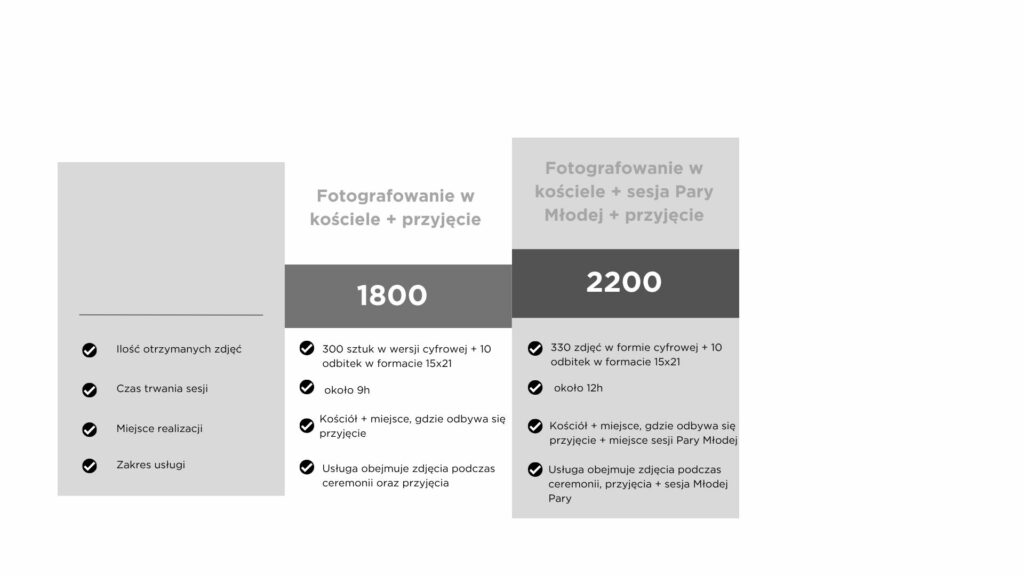 Ilość otrzymanych zdjęć

Czas trwania sesji

Miejsce realizacji

Zakres usługi

Fotografowanie w kościele + przyjęcie

1800

300 sztuk w wersji cyfrowej + 10 odbitek w formacie 15x21

około 9h

Kościół + miejsce, gdzie odbywa się przyjęcie

Usługa obejmuje zdjęcia podczas ceremonii oraz przyjęcia

Fotografowanie w kościele + sesja Pary Młodej + przyjęcie

2200

330 zdjęć w formie cyfrowej + 10 odbitek w formacie 15x21

około 12h

Kościół + miejsce, gdzie odbywa się przyjęcie + miejsce sesji Pary Młodej

Usługa obejmuje zdjęcia podczas ceremonii, przyjęcia + sesja Młodej Pary